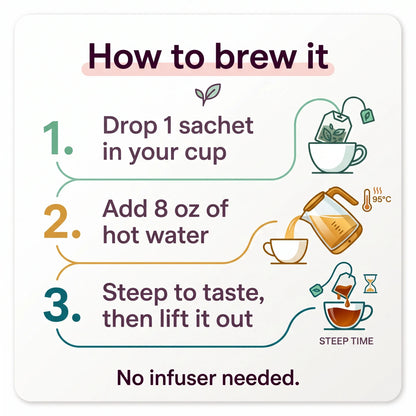 How to brew it

1. Drop 1 sachet in your cup

2. Add 8 oz of hot water

95°C

3. Steep to taste, then lift it out

STEEP TIME

No infuser needed.