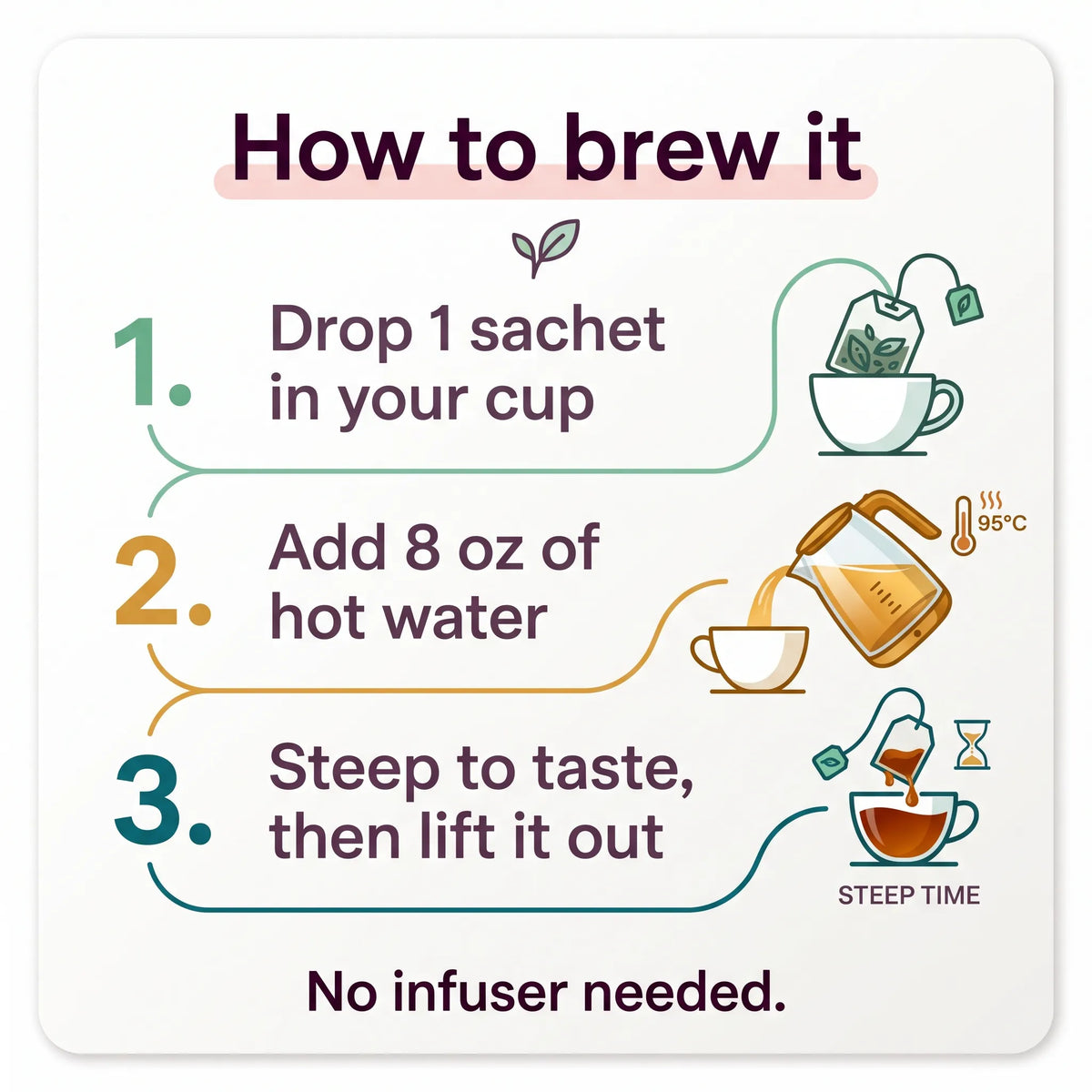 How to brew it

1. Drop 1 sachet in your cup

2. Add 8 oz of hot water

95°C

3. Steep to taste, then lift it out

STEEP TIME

No infuser needed.