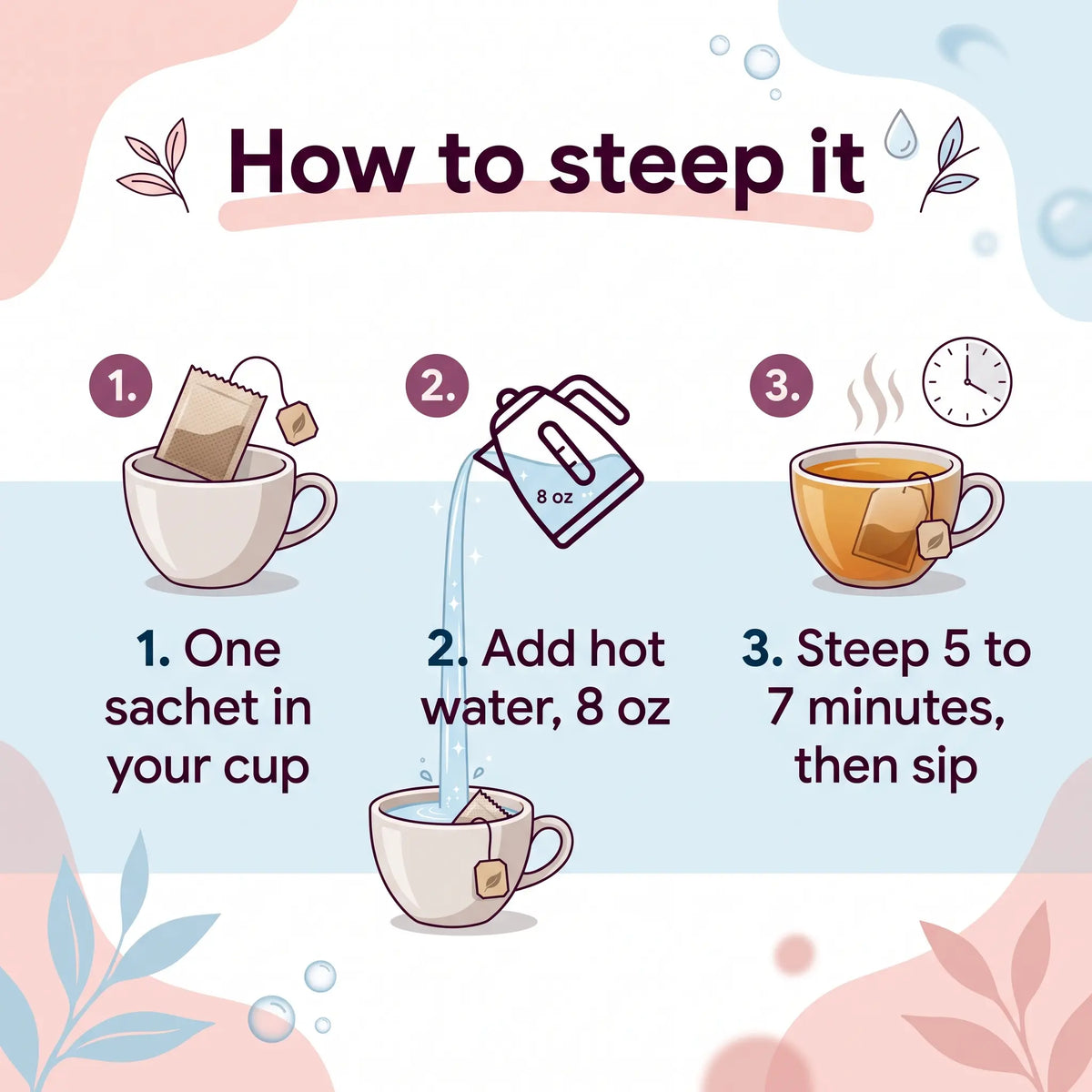 How to steep it

1.

2.

8 oz

3.

1. One sachet in your cup

2. Add hot water, 8 oz

3. Steep 5 to 7 minutes, then sip